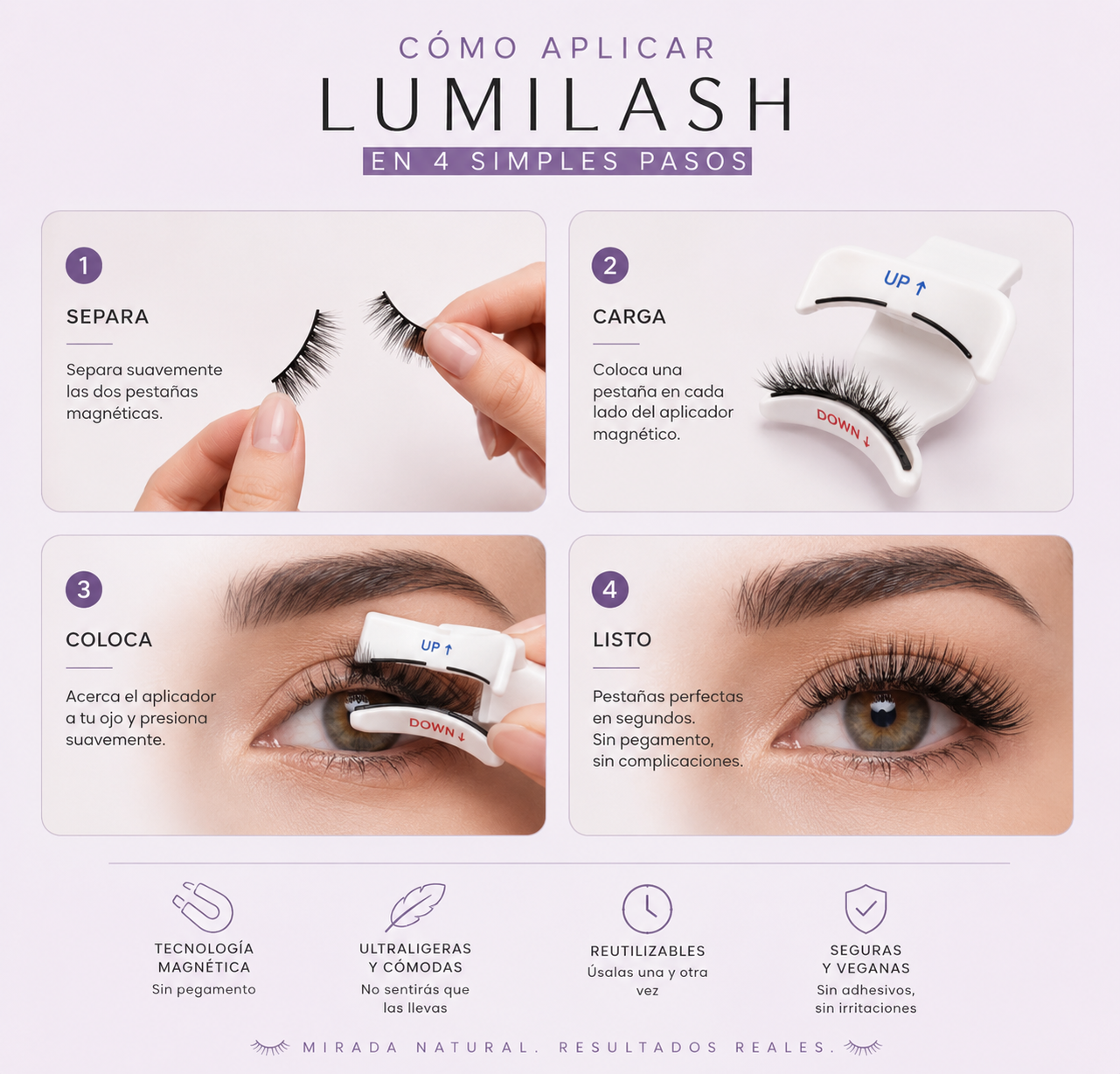 CÓMO APLICAR
LUMILASH
EN 4 SIMPLES PASOS

1
SEPARA
Separa suavemente las dos pestañas magnéticas.

2
CARGA
Coloca una pestaña en cada lado del aplicador magnético.
UP ↑
DOWN ↓

3
COLOCA
Acerca el aplicador a tu ojo y presiona suavemente.
UP ↑
DOWN ↓

4
LISTO
Pestañas perfectas en segundos.
Sin pegamento, sin complicaciones.

TECNOLOGÍA MAGNÉTICA
Sin pegamento

ULTRALIGERAS Y CÓMODAS
No sentirás que las llevas

REUTILIZABLES
Úsalas una y otra vez

SEGURAS Y VEGANAS
Sin adhesivos, sin irritaciones

MIRADA NATURAL. RESULTADOS REALES.